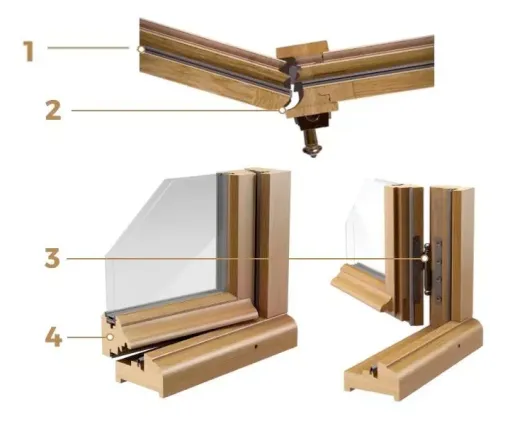 1
2
3
4